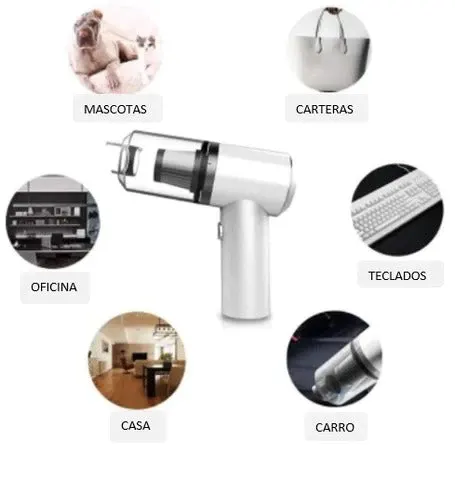 MASCOTAS

CARTERAS

OFICINA

TECLADOS

CASA

CARRO